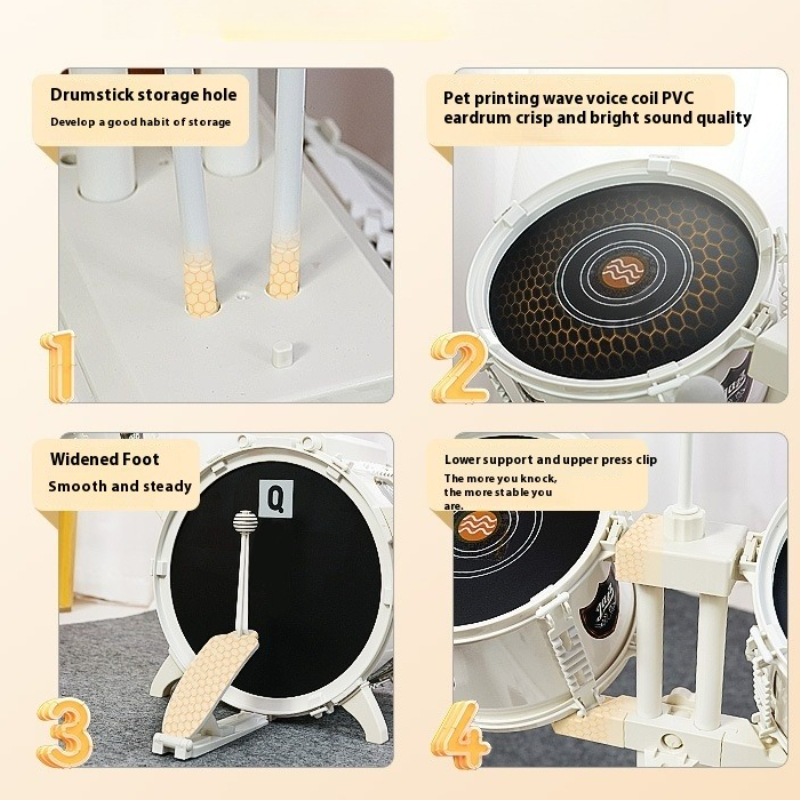 Drumstick storage hole

Develop a good habit of storage

1

Pet printing wave voice coil PVC eardrum crisp and bright sound quality

2

Widened Foot

Smooth and steady

Q

3

Lower support and upper press clip

The more you knock, the more stable you are.

4